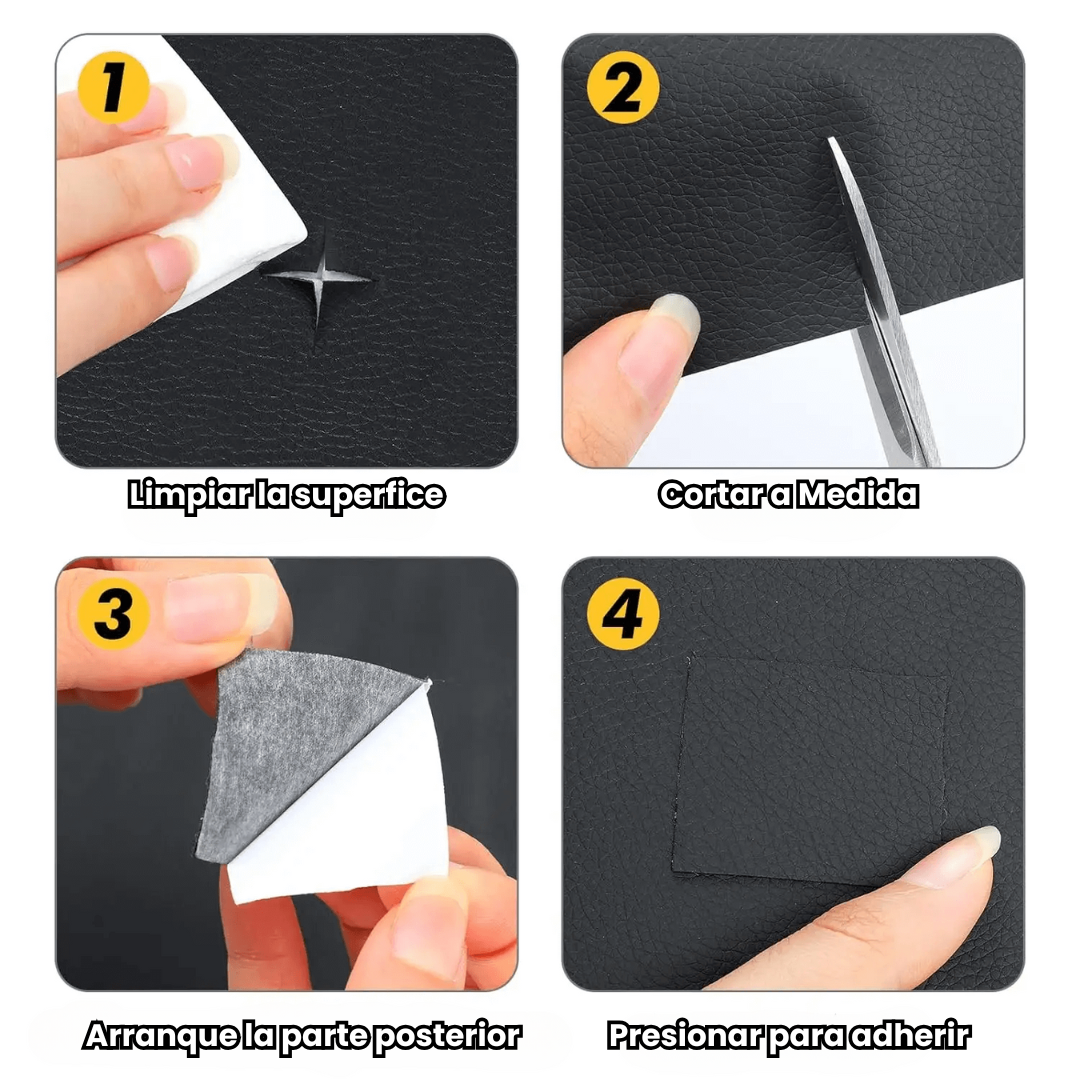 1

Limpiar la superfice

2

Cortar a Medida

3

Arranque la parte posterior

4

Presionar para adherir